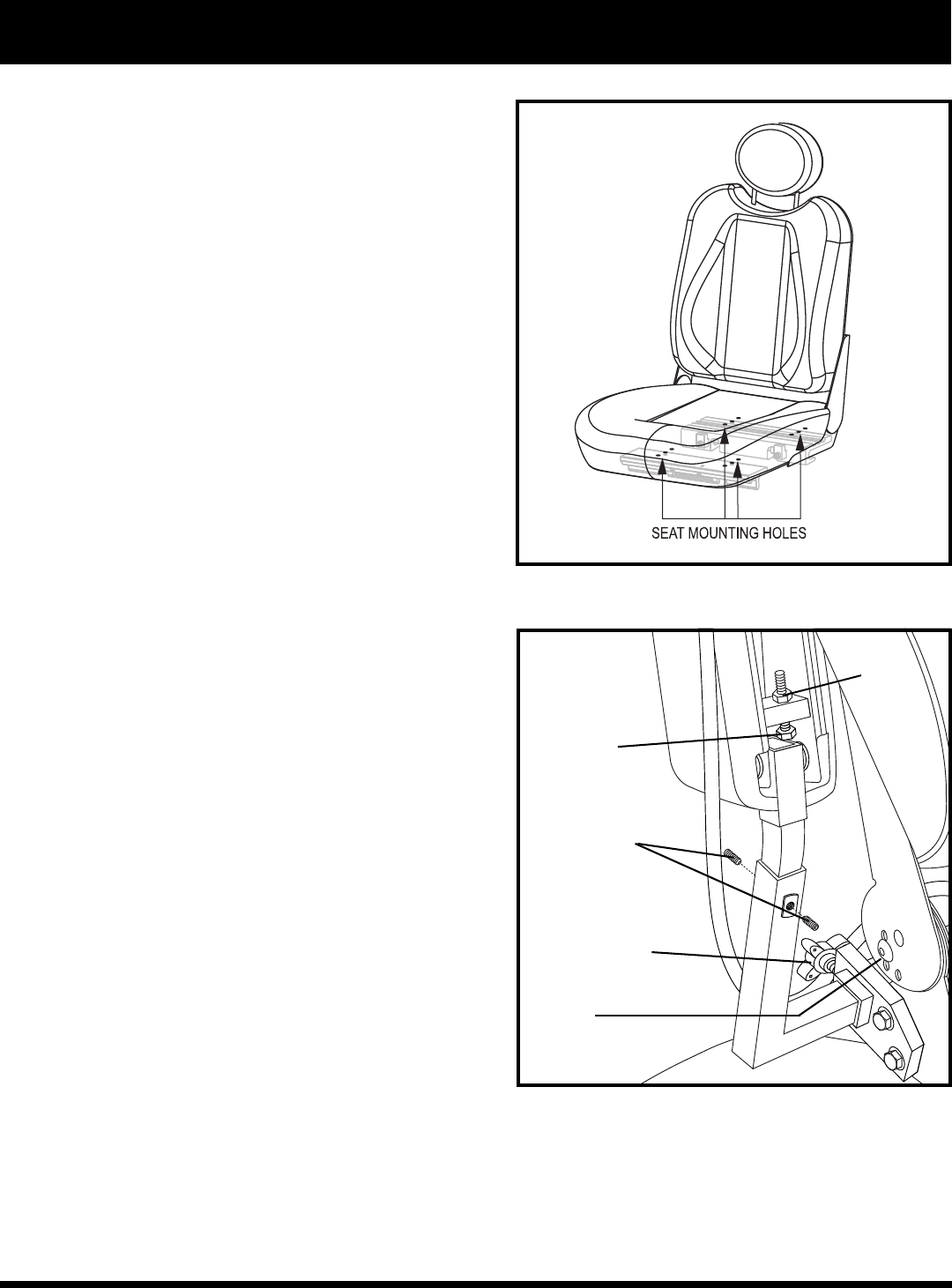 SEAT MOUNTING HOLES